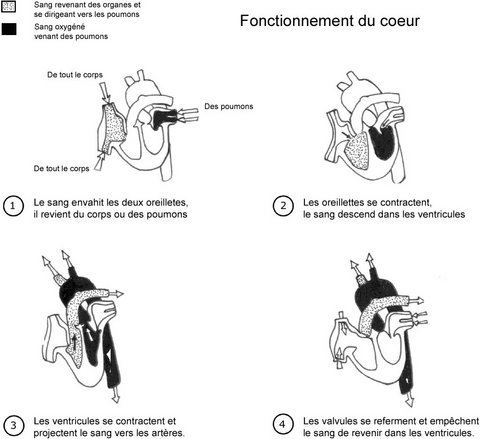 Sang revenant des organes et se dirigeant vers les poumons

Sang oxygéné venant des poumons

Fonctionnement du coeur

De tout le corps

Des poumons

De tout le corps

1 Le sang envahit les deux oreilletes, il revient du corps ou des poumons

2 Les oreillettes se contractent, le sang descend dans les ventricules

3 Les ventricules se contractent et projectent le sang vers les artères.

4 Les valvules se referment et empêchent le sang de revenir dans les ventricules.